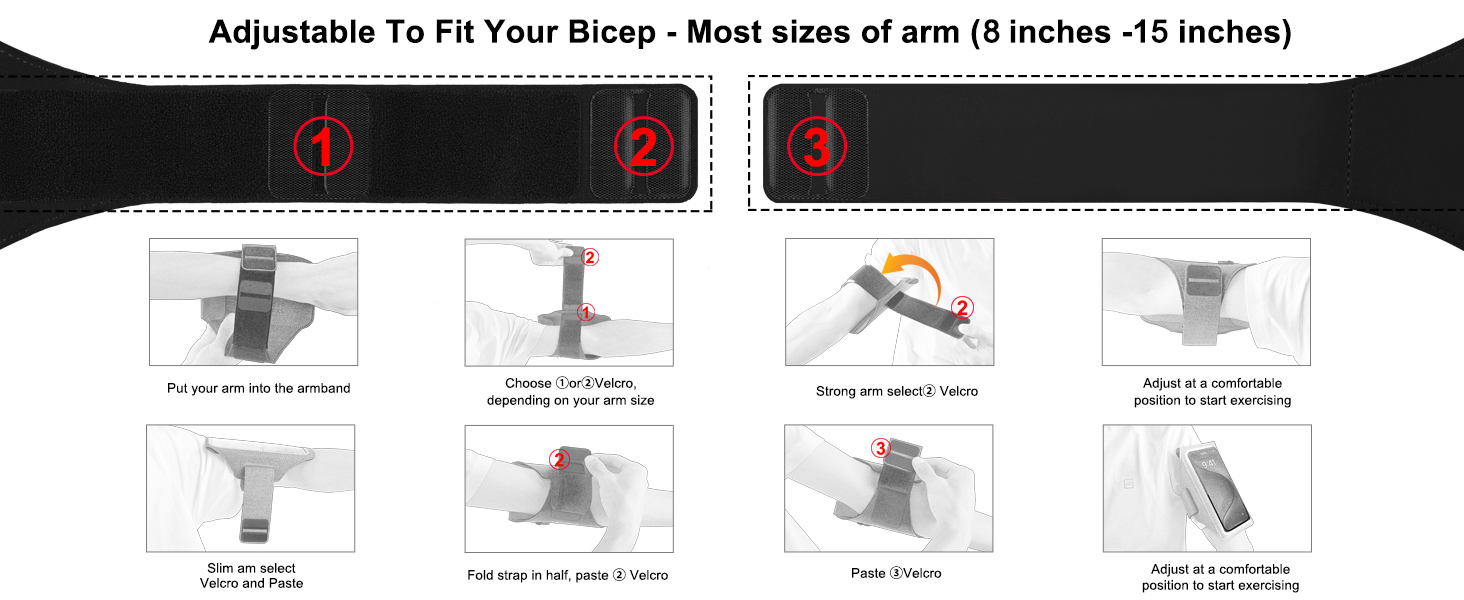 Adjustable To Fit Your Bicep - Most sizes of arm (8 inches -15 inches)

①

②

③

Put your arm into the armband

②
①
Choose ①or②Velcro, depending on your arm size

②
Strong arm select② Velcro

Adjust at a comfortable position to start exercising

Slim am select Velcro and Paste

②
Fold strap in half, paste ② Velcro

③
Paste ③Velcro

Adjust at a comfortable position to start exercising