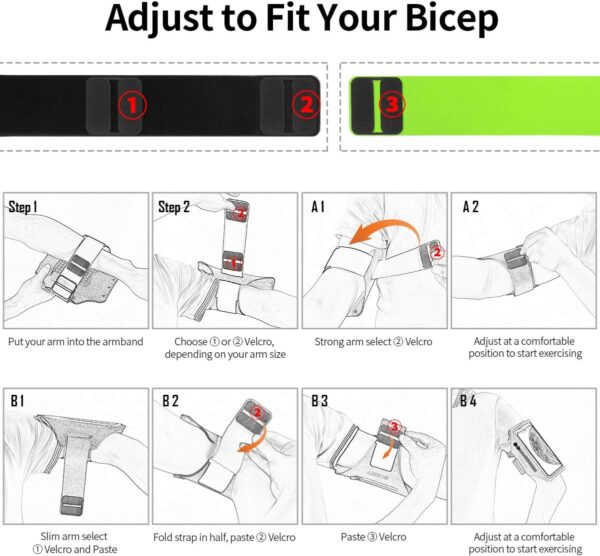 Adjust to Fit Your Bicep

①

②

③

Step 1

Put your arm into the armband

Step 2

②

①

Choose ① or ② Velcro, depending on your arm size

A 1

②

Strong arm select ② Velcro

A 2

Adjust at a comfortable position to start exercising

B 1

Slim arm select ① Velcro and Paste

B 2

②

Fold strap in half, paste ② Velcro

B 3

③

Paste ③ Velcro

B 4

Adjust at a comfortable position to start exercising